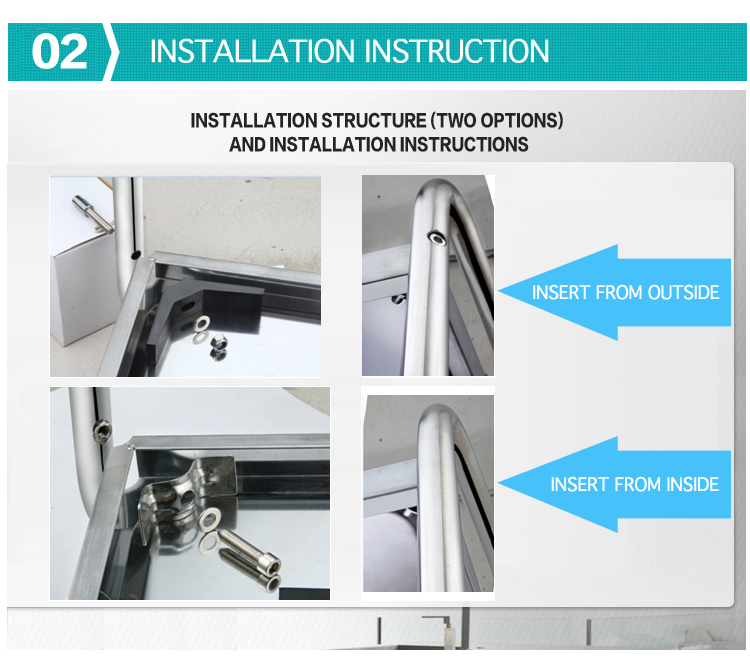 02 INSTALLATION INSTRUCTION

INSTALLATION STRUCTURE (TWO OPTIONS) AND INSTALLATION INSTRUCTIONS

INSERT FROM OUTSIDE

INSERT FROM INSIDE